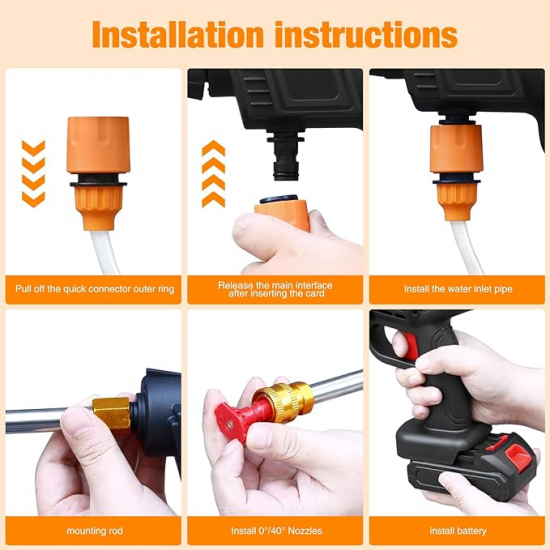 Installation instructions

Pull off the quick connector outer ring

Release the main interface after inserting the card

Install the water inlet pipe

mounting rod

Install 0°/40° Nozzles

install battery