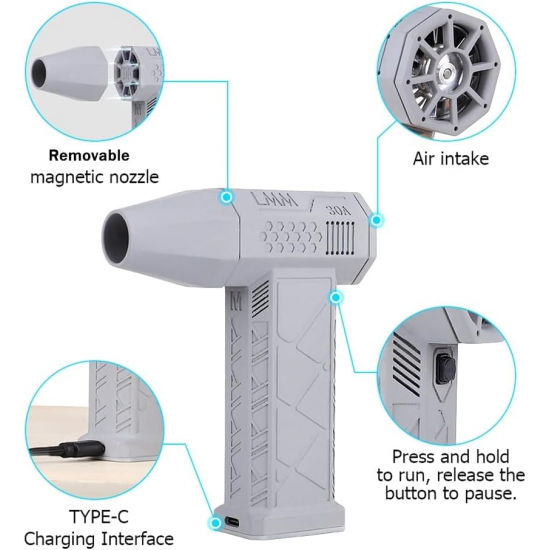 Removable
magnetic nozzle

Air intake

LMM

30A

M

Press and hold
to run, release the
button to pause.

TYPE-C
Charging Interface