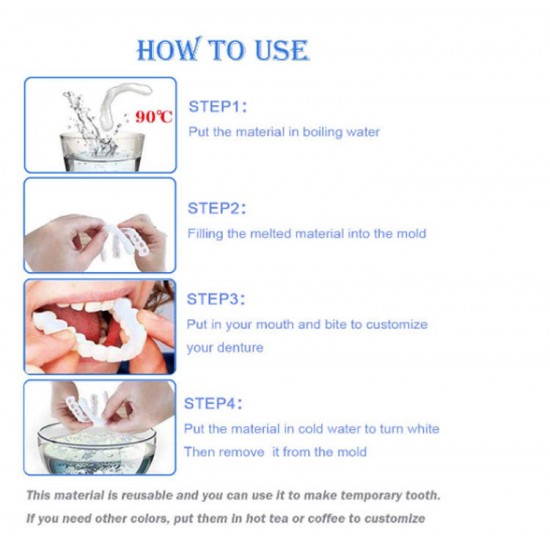 HOW TO USE

90℃

STEP1:
Put the material in boiling water

STEP2:
Filling the melted material into the mold

STEP3:
Put in your mouth and bite to customize your denture

STEP4:
Put the material in cold water to turn white
Then remove it from the mold

This material is reusable and you can use it to make temporary tooth.
If you need other colors, put them in hot tea or coffee to customize