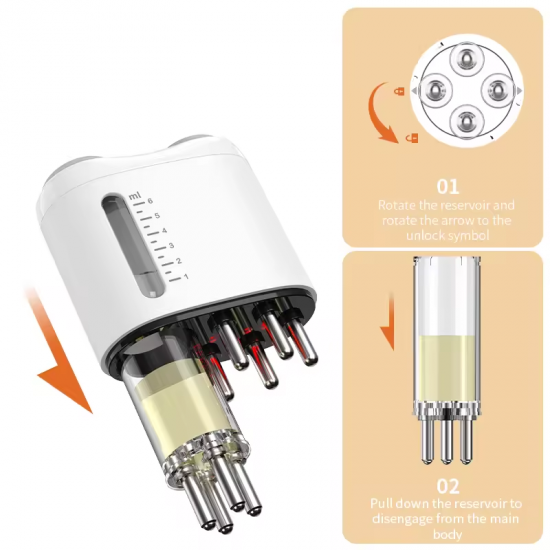 ml
6
5
4
3
2
1

01
Rotate the reservoir and rotate the arrow to the unlock symbol

02
Pull down the reservoir to disengage from the main body