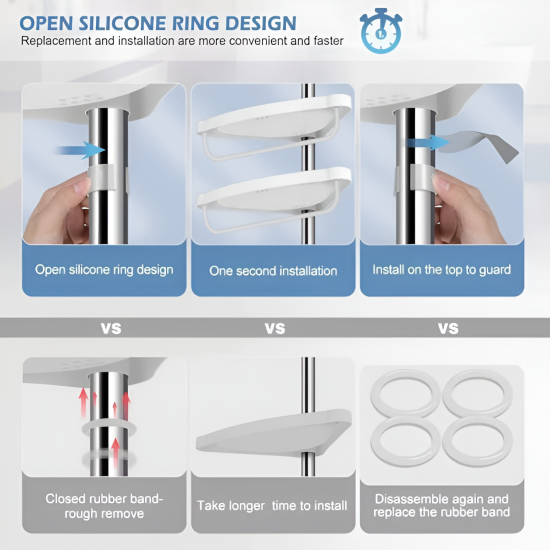 OPEN SILICONE RING DESIGN
Replacement and installation are more convenient and faster

Open silicone ring design

One second installation

Install on the top to guard

VS

VS

VS

Closed rubber band-rough remove

Take longer time to install

Disassemble again and replace the rubber band