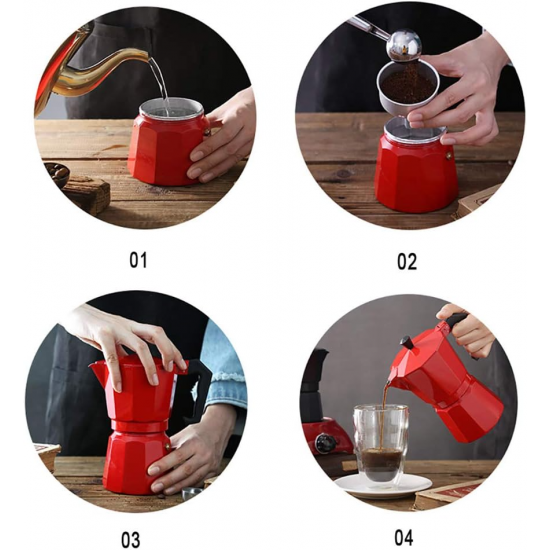 01

02

03

04