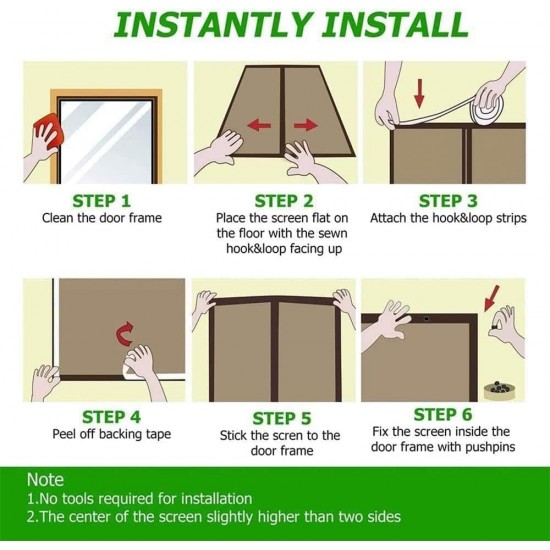 INSTANTLY INSTALL

STEP 1
Clean the door frame

STEP 2
Place the screen flat on the floor with the sewn hook&loop facing up

STEP 3
Attach the hook&loop strips

STEP 4
Peel off backing tape

STEP 5
Stick the scren to the door frame

STEP 6
Fix the screen inside the door frame with pushpins

Note
1.No tools required for installation
2.The center of the screen slightly higher than two sides