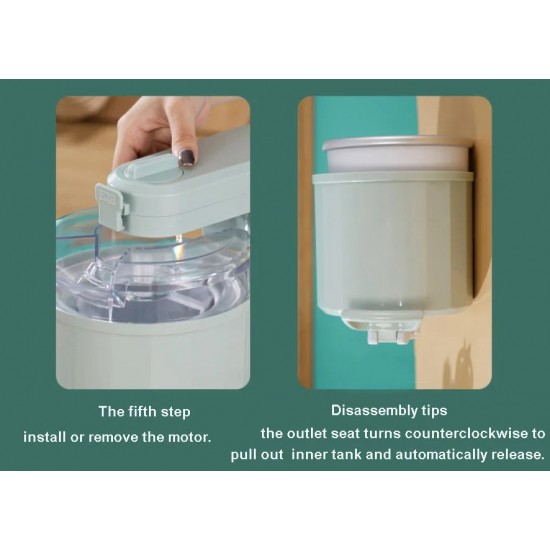 The fifth step

install or remove the motor.

Disassembly tips

the outlet seat turns counterclockwise to pull out inner tank and automatically release.