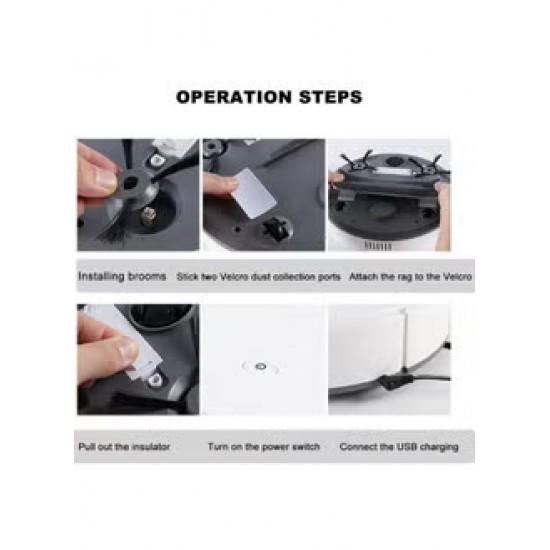 OPERATION STEPS

Installing brooms

Stick two Velcro dust collection ports

Attach the rag to the Velcro

Pull out the insulator

Turn on the power switch

Connect the USB charging