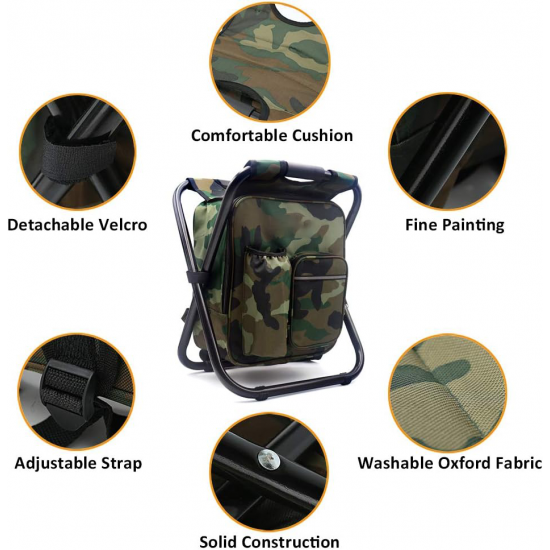 Comfortable Cushion

Detachable Velcro

Fine Painting

Adjustable Strap

Washable Oxford Fabric

Solid Construction