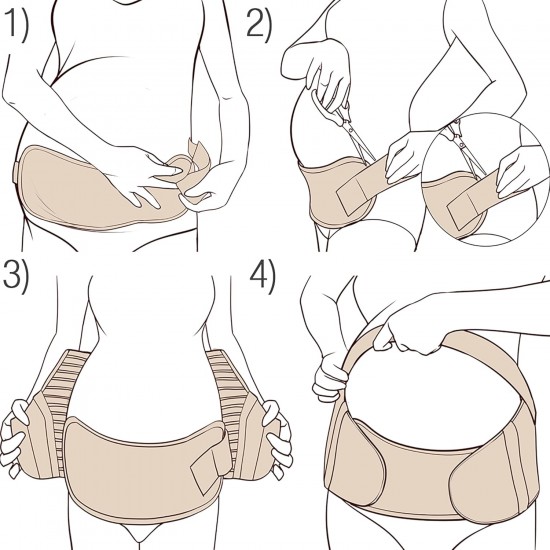 1)
2)
3)
4)