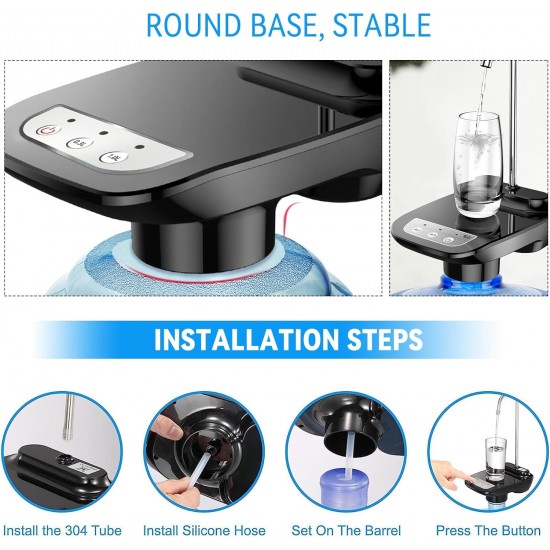 ROUND BASE, STABLE

INSTALLATION STEPS

Install the 304 Tube

Install Silicone Hose

Set On The Barrel

Press The Button