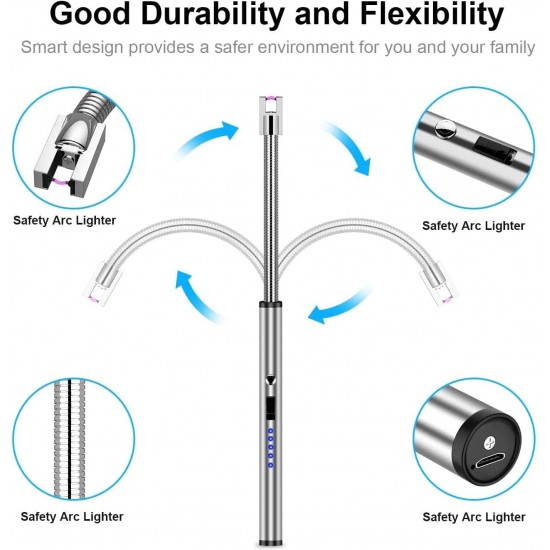 Good Durability and Flexibility

Smart design provides a safer environment for you and your family

Safety Arc Lighter

Safety Arc Lighter

Safety Arc Lighter

Safety Arc Lighter