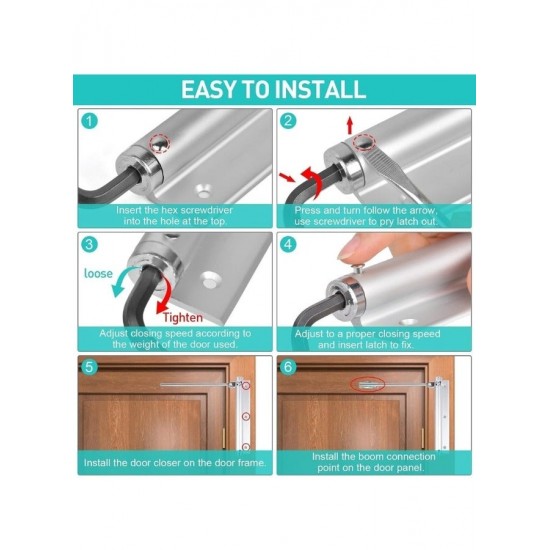 EASY TO INSTALL

1
Insert the hex screwdriver into the hole at the top.

2
Press and turn follow the arrow, use screwdriver to pry latch out.

3
loose
Tighten
Adjust closing speed according to the weight of the door used.

4
Adjust to a proper closing speed and insert latch to fix.

5
Install the door closer on the door frame.

6
Install the boom connection point on the door panel.