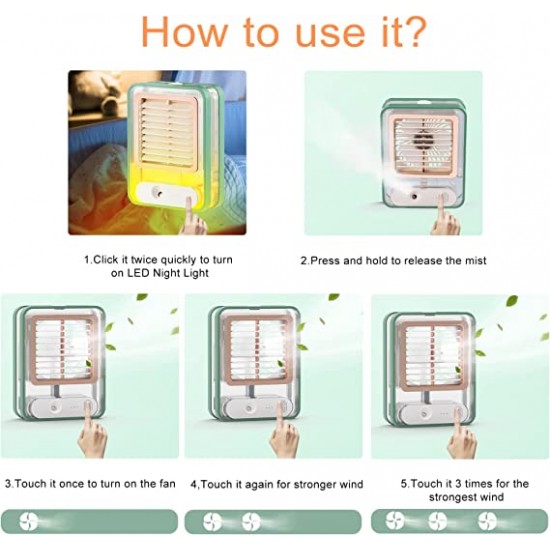 How to use it?

1.Click it twice quickly to turn on LED Night Light

2.Press and hold to release the mist

3.Touch it once to turn on the fan

4,Touch it again for stronger wind

5.Touch it 3 times for the strongest wind