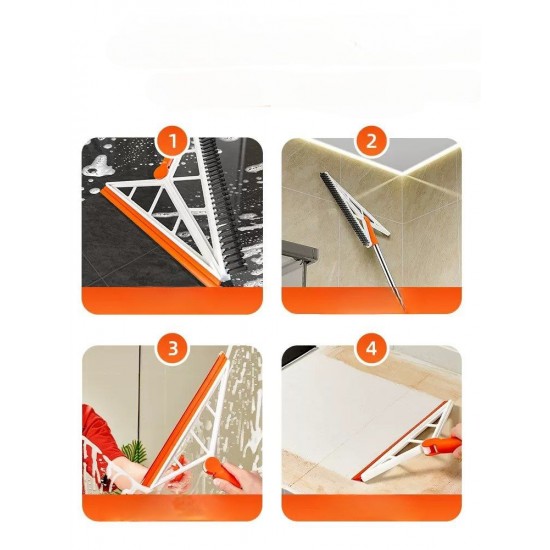 1

2

3

4