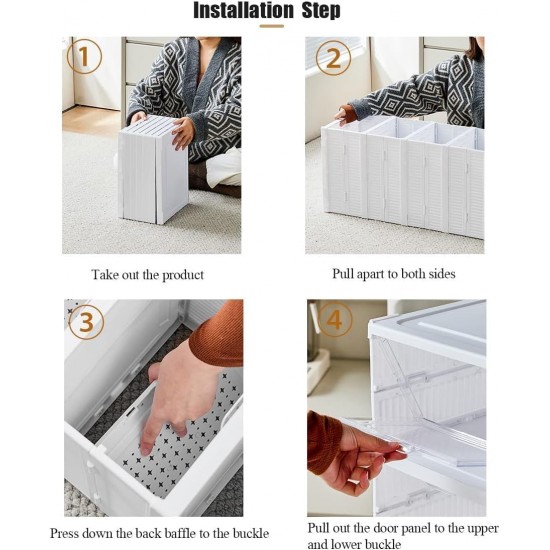 Installation Step

1

Take out the product

2

Pull apart to both sides

3

Press down the back baffle to the buckle

4

Pull out the door panel to the upper and lower buckle