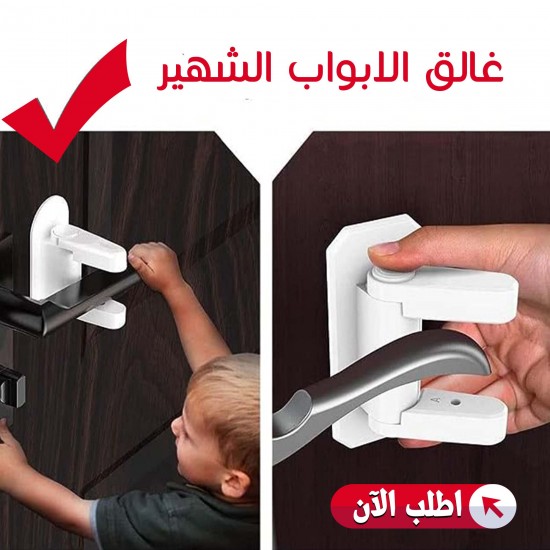 غالق الابواب الشهير

اطلب الآن