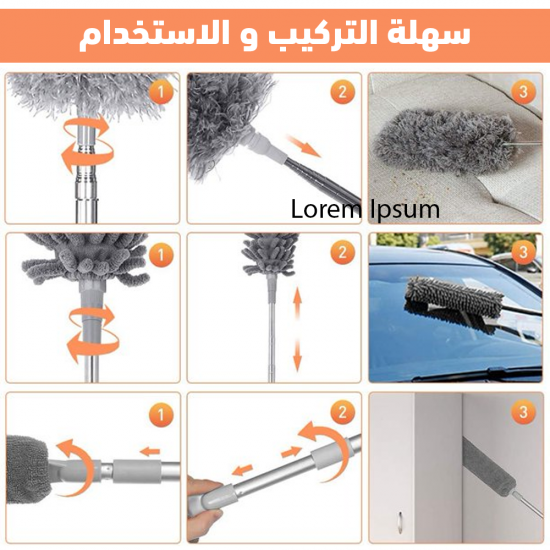 سهلة التركيب و الاستخدام

1

2

3

Lorem Ipsum

1

2

3

1

2

3