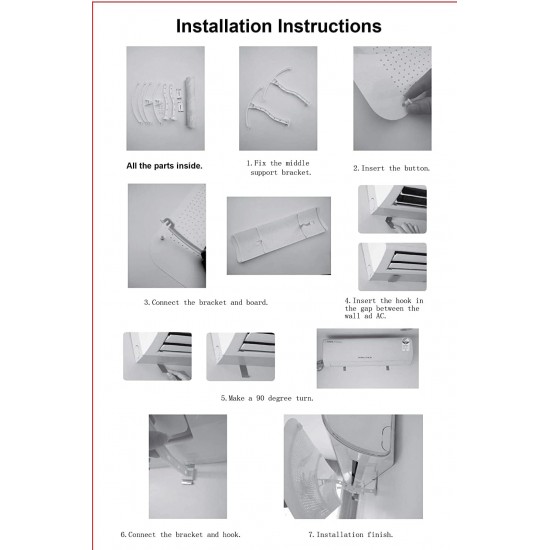 Installation Instructions

All the parts inside.

1. Fix the middle support bracket.

2. Insert the button.

3. Connect the bracket and board.

4. Insert the hook in the gap between the wall ad AC.

5. Make a 90 degree turn.

6. Connect the bracket and hook.

7. Installation finish.