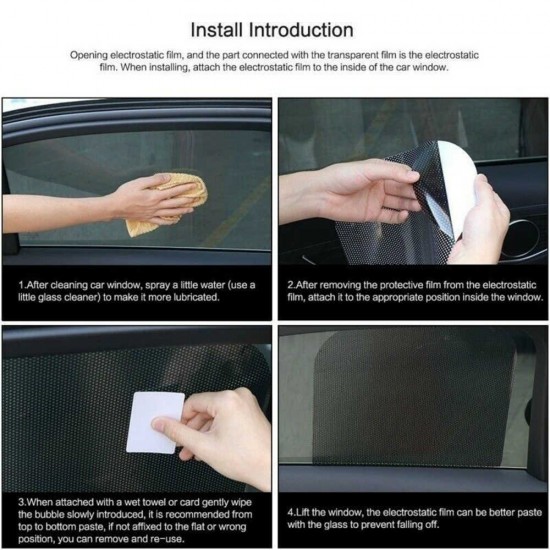 Install Introduction

Opening electrostatic film, and the part connected with the transparent film is the electrostatic film. When installing, attach the electrostatic film to the inside of the car window.

1.After cleaning car window, spray a little water (use a little glass cleaner) to make it more lubricated.

2.After removing the protective film from the electrostatic film, attach it to the appropriate position inside the window.

3.When attached with a wet towel or card gently wipe the bubble slowly introduced, it is recommended from top to bottom paste, if not affixed to the flat or wrong position, you can remove and re-use.

4.Lift the window, the electrostatic film can be better paste with the glass to prevent falling off.