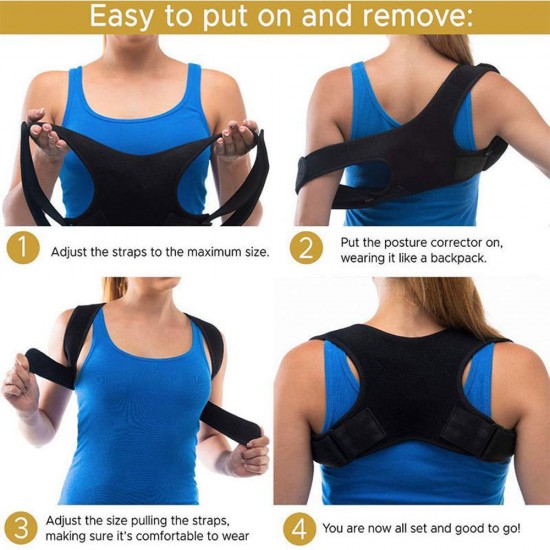 Easy to put on and remove:

1 Adjust the straps to the maximum size.

2 Put the posture corrector on, wearing it like a backpack.

3 Adjust the size pulling the straps, making sure it's comfortable to wear

4 You are now all set and good to go!