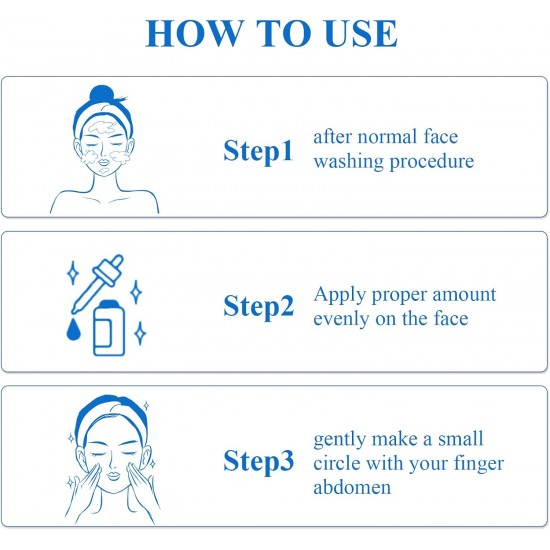 HOW TO USE

Step1 after normal face washing procedure

Step2 Apply proper amount evenly on the face

Step3 gently make a small circle with your finger abdomen