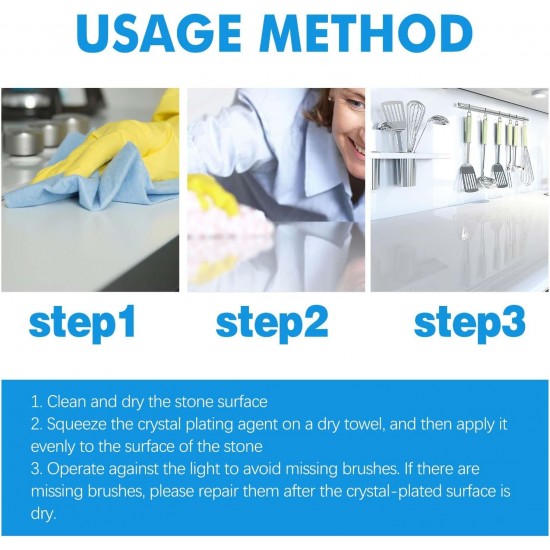 USAGE METHOD

step1

step2

step3

1. Clean and dry the stone surface
2. Squeeze the crystal plating agent on a dry towel, and then apply it evenly to the surface of the stone
3. Operate against the light to avoid missing brushes. If there are missing brushes, please repair them after the crystal-plated surface is dry.