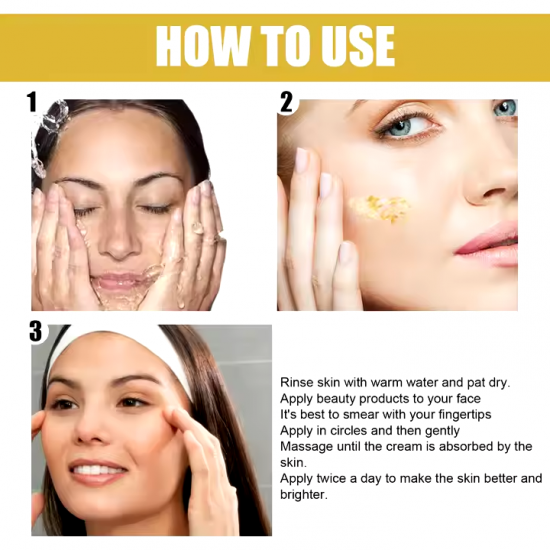 HOW TO USE

1

2

3

Rinse skin with warm water and pat dry.
Apply beauty products to your face
It's best to smear with your fingertips
Apply in circles and then gently
Massage until the cream is absorbed by the skin.
Apply twice a day to make the skin better and brighter.